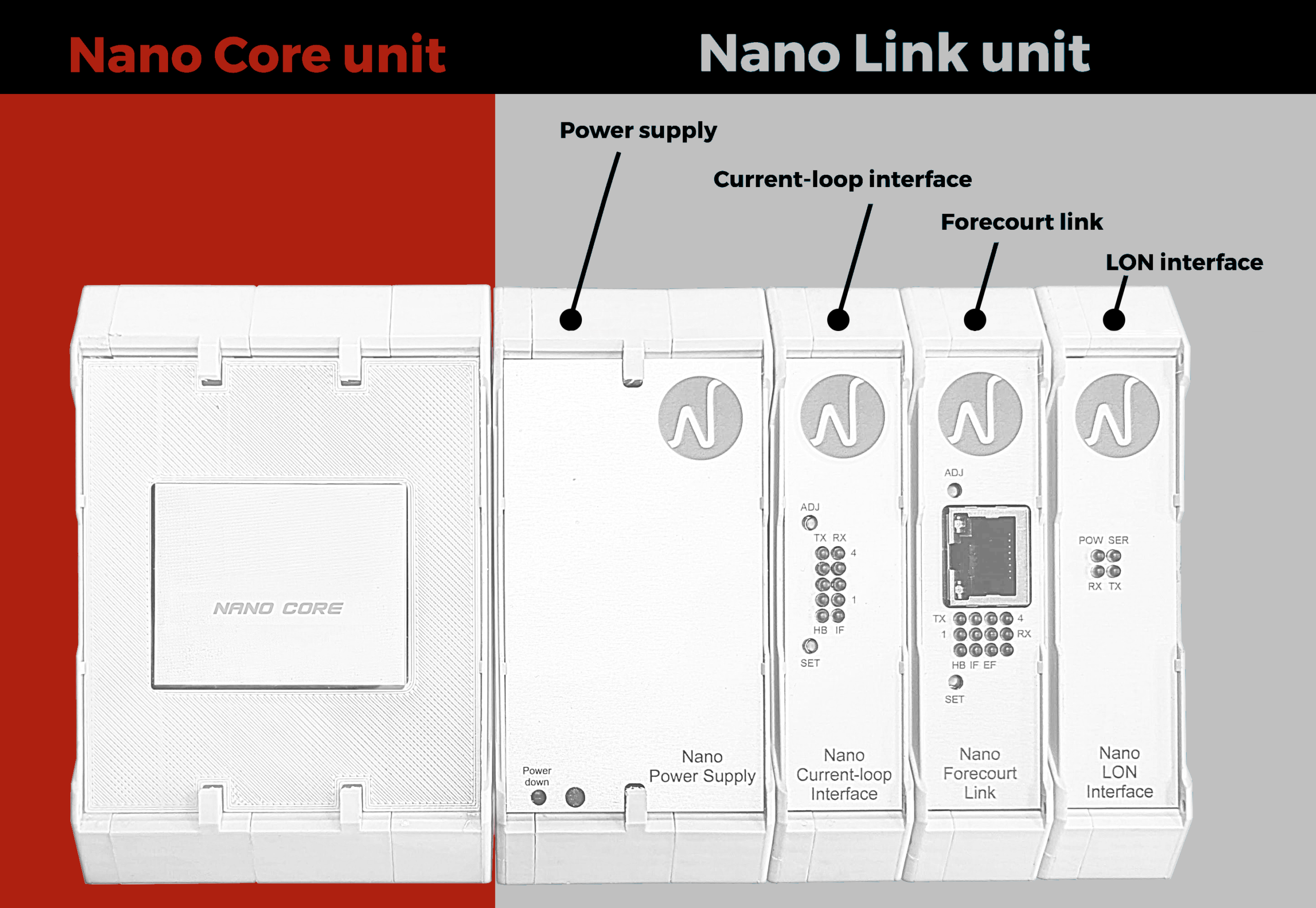 Nano Core unit

Nano Link unit

Power supply

Current-loop interface

Forecourt link

LON interface

NANO CORE

Power down

Nano Power Supply

ADJ

TX RX

4

1

HB IF

SET

Nano Current-loop Interface

ADJ

TX

4

1

RX

HB IF EF

SET

Nano Forecourt Link

POW SER

RX TX

Nano LON Interface